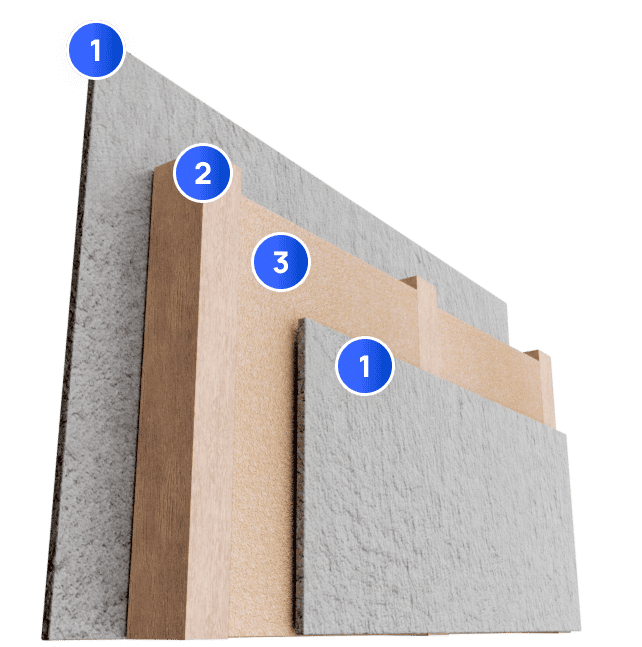 1

2

3

1